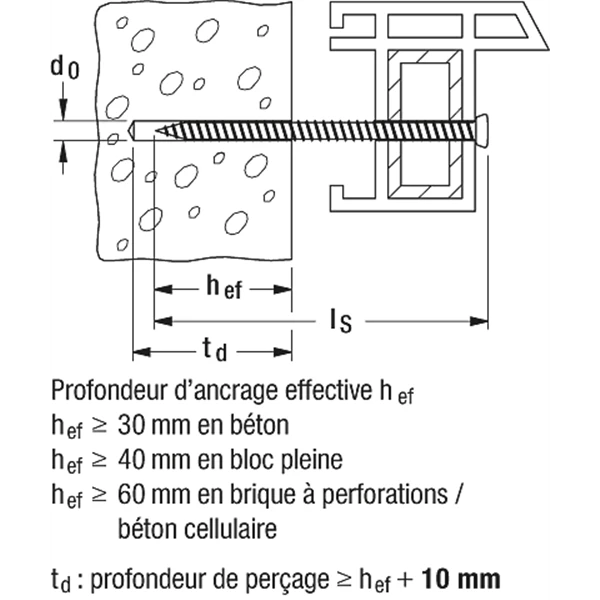 $d_0$

$h_{ef}$

$l_S$

$t_d$

Profondeur d'ancrage effective $h_{ef}$
$h_{ef} \geq$ 30 mm en béton
$h_{ef} \geq$ 40 mm en bloc pleine
$h_{ef} \geq$ 60 mm en brique à perforations / béton cellulaire

$t_d$ : profondeur de perçage $\geq h_{ef}$ + **10 mm**