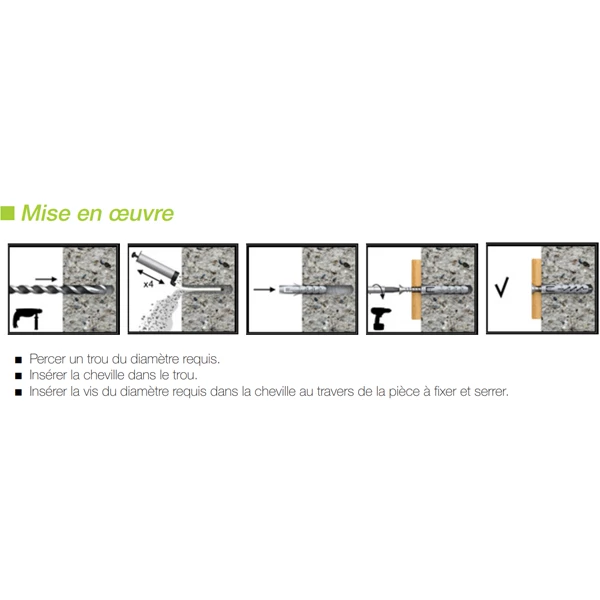 Mise en œuvre

x4

■ Percer un trou du diamètre requis.
■ Insérer la cheville dans le trou.
■ Insérer la vis du diamètre requis dans la cheville au travers de la pièce à fixer et serrer.