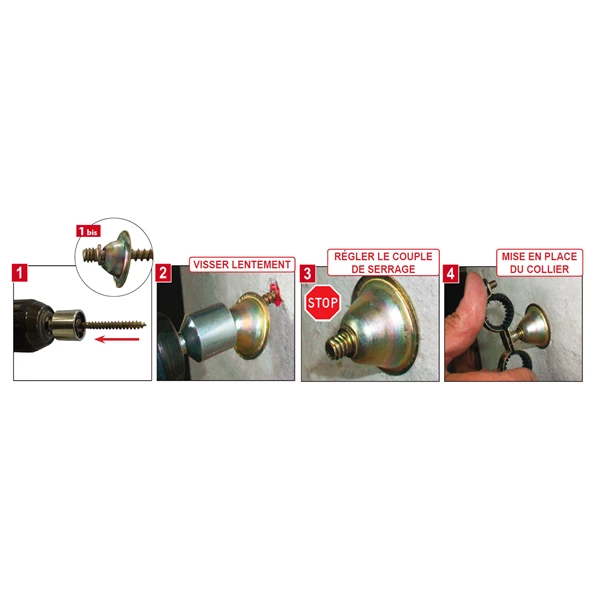 1 bis

1

2 VISSER LENTEMENT

3 RÉGLER LE COUPLE DE SERRAGE

STOP

4 MISE EN PLACE DU COLLIER