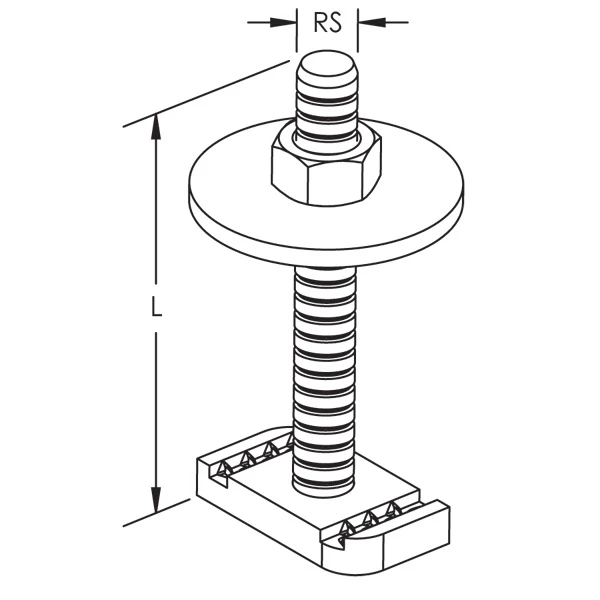 RS
L