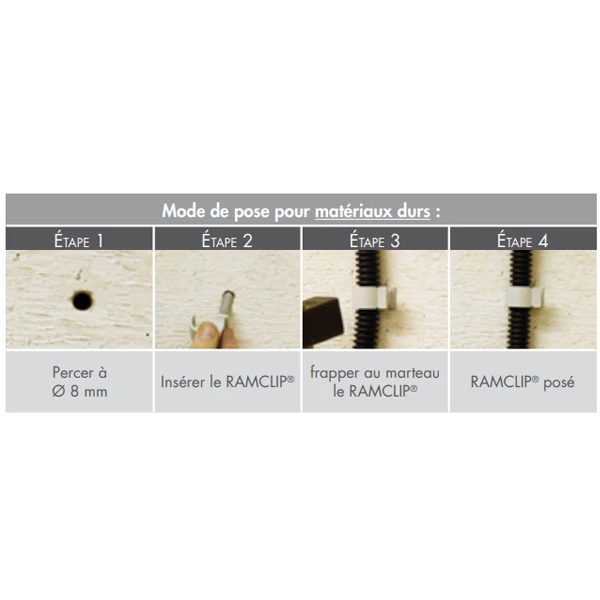 Mode de pose pour matériaux durs :

| ÉTAPE 1 | ÉTAPE 2 | ÉTAPE 3 | ÉTAPE 4 |
|---|---|---|---|
| Percer à Ø 8 mm | Insérer le RAMCLIP® | frapper au marteau le RAMCLIP® | RAMCLIP® posé |