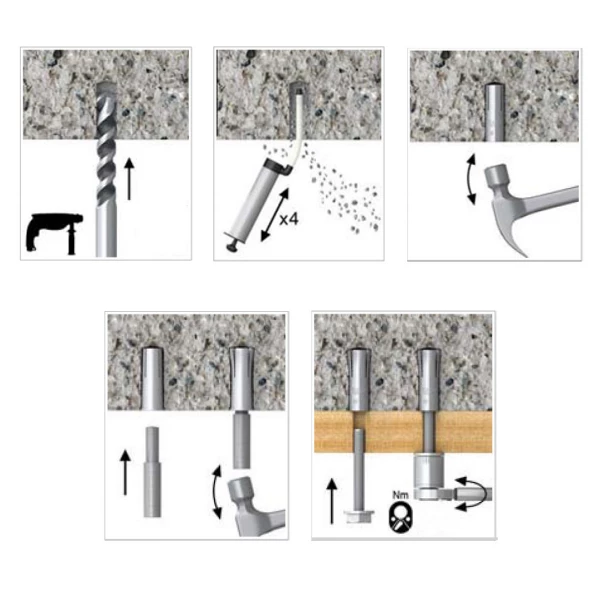 x4

Nm